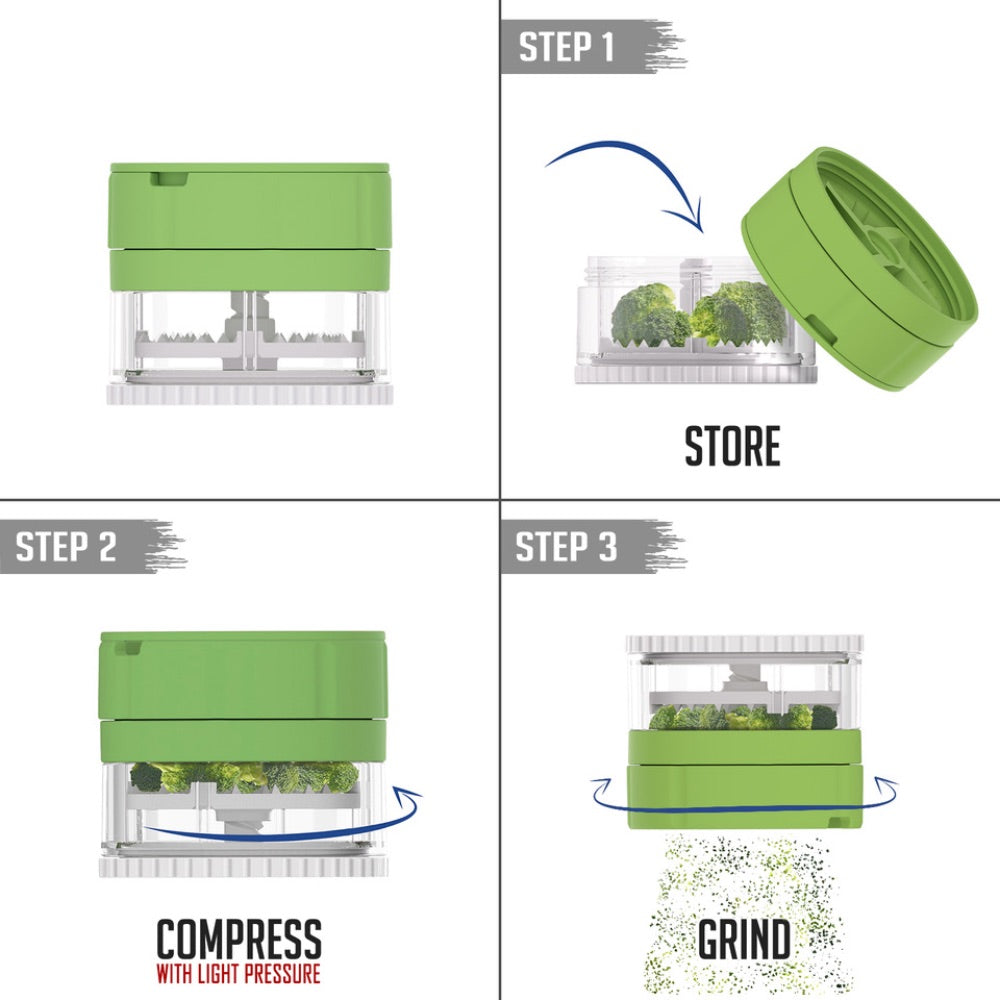 STEP 1

STORE

STEP 2

COMPRESS
WITH LIGHT PRESSURE

STEP 3

GRIND