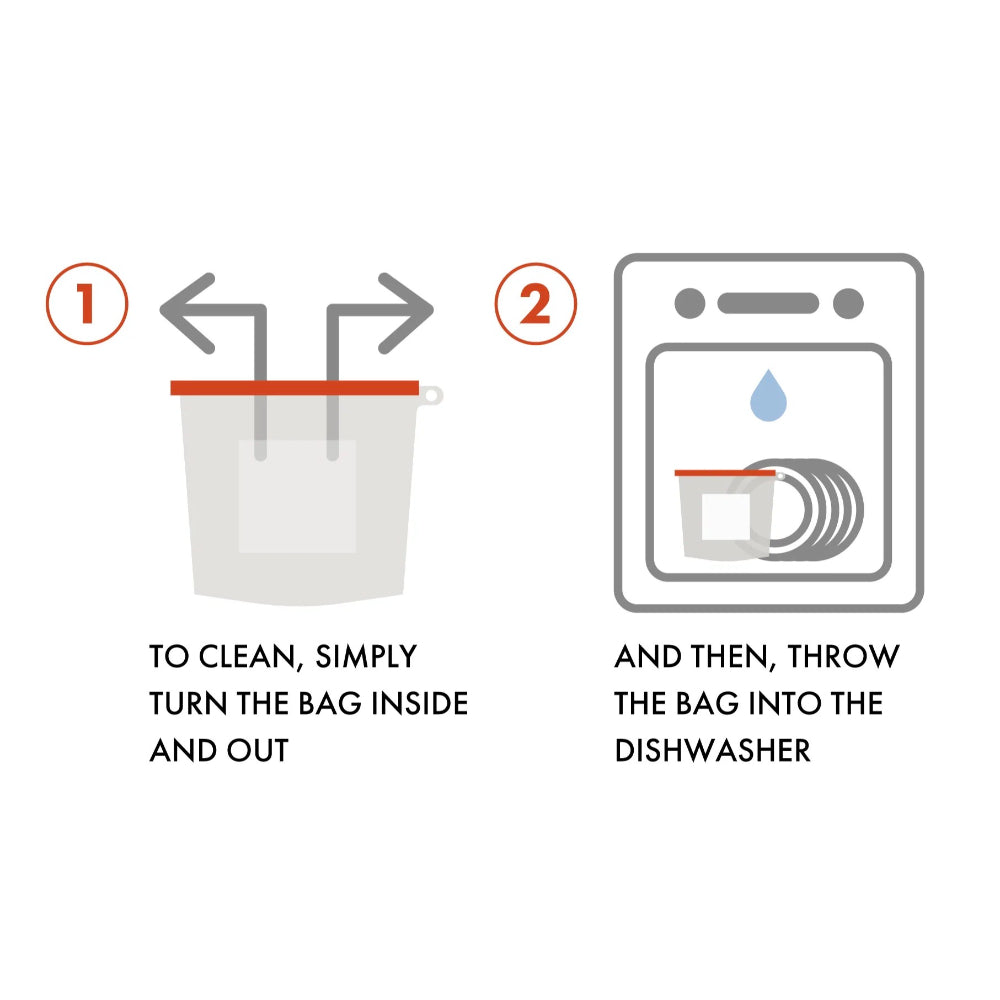 1

TO CLEAN, SIMPLY TURN THE BAG INSIDE AND OUT

2

AND THEN, THROW THE BAG INTO THE DISHWASHER